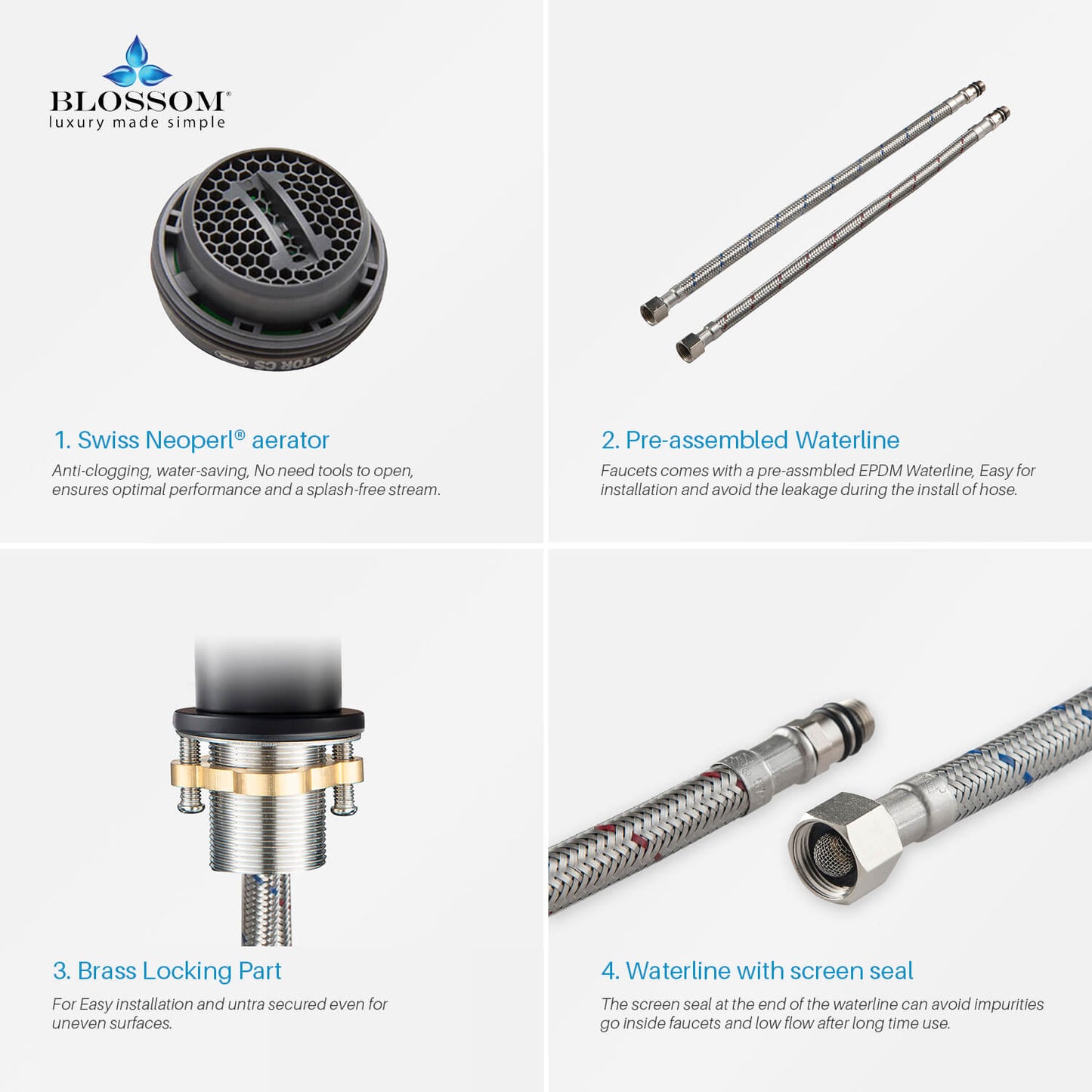 BLOSSOM®
luxury made simple

ATOR CS

1. Swiss Neoperl® aerator

Anti-clogging, water-saving, No need tools to open, ensures optimal performance and a splash-free stream.

2. Pre-assembled Waterline

Faucets comes with a pre-assmbled EPDM Waterline, Easy for installation and avoid the leakage during the install of hose.

3. Brass Locking Part

For Easy installation and untra secured even for uneven surfaces.

4. Waterline with screen seal

The screen seal at the end of the waterline can avoid impurities go inside faucets and low flow after long time use.