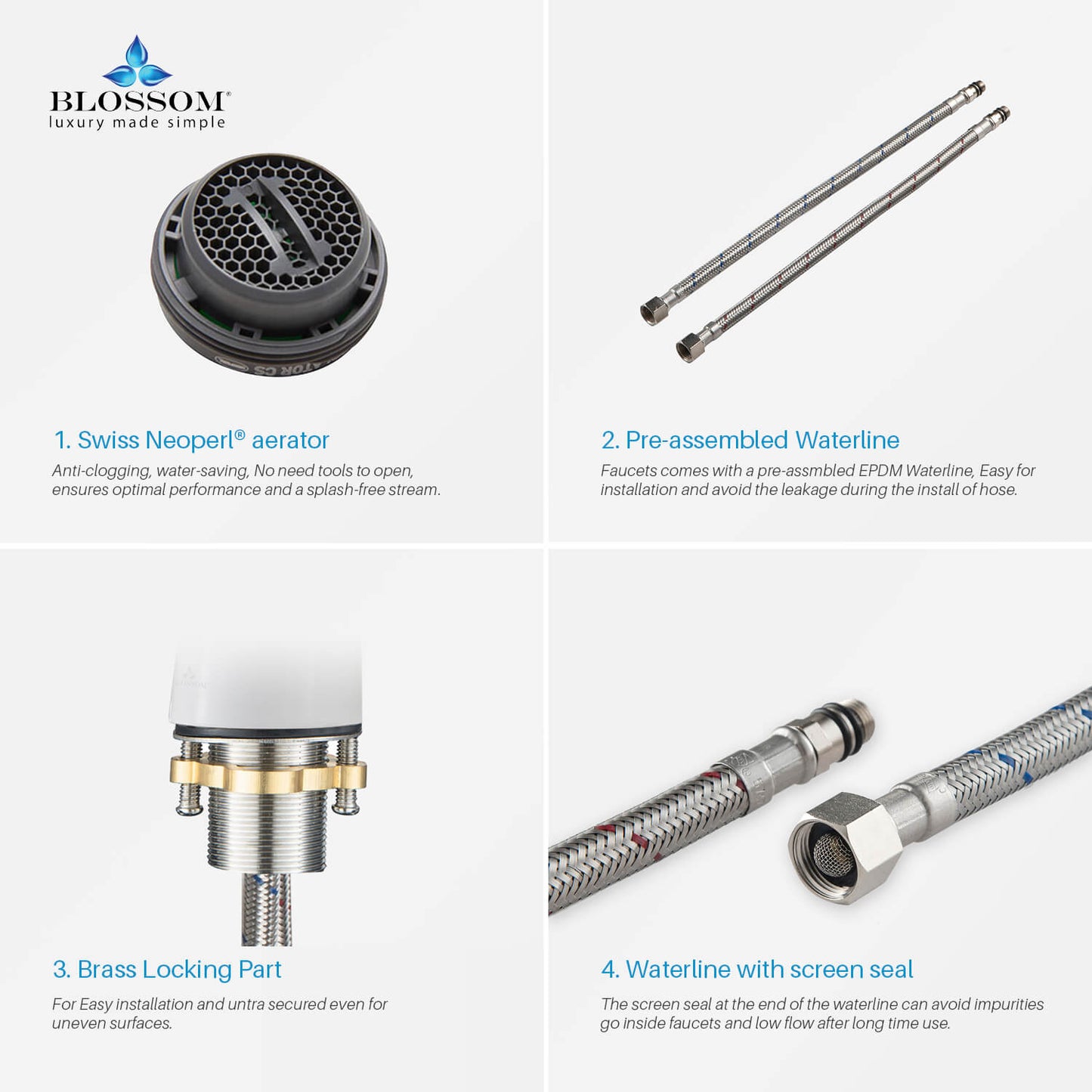 BLOSSOM®
luxury made simple

1. Swiss Neoperl® aerator
Anti-clogging, water-saving, No need tools to open, ensures optimal performance and a splash-free stream.

2. Pre-assembled Waterline
Faucets comes with a pre-assmbled EPDM Waterline, Easy for installation and avoid the leakage during the install of hose.

3. Brass Locking Part
For Easy installation and untra secured even for uneven surfaces.

4. Waterline with screen seal
The screen seal at the end of the waterline can avoid impurities go inside faucets and low flow after long time use.