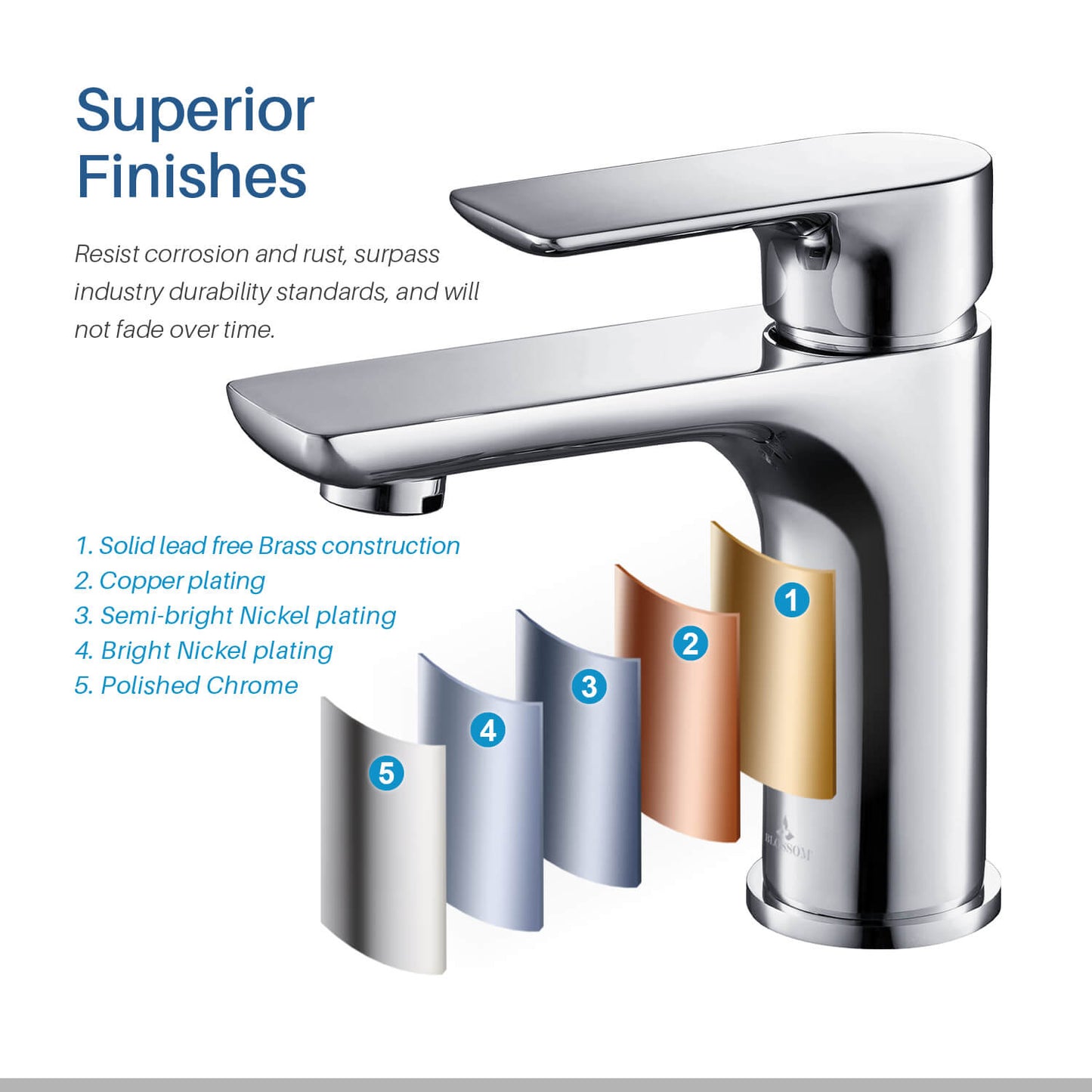 Superior Finishes

Resist corrosion and rust, surpass industry durability standards, and will not fade over time.

1. Solid lead free Brass construction
2. Copper plating
3. Semi-bright Nickel plating
4. Bright Nickel plating
5. Polished Chrome

1
2
3
4
5

BLOSSOM