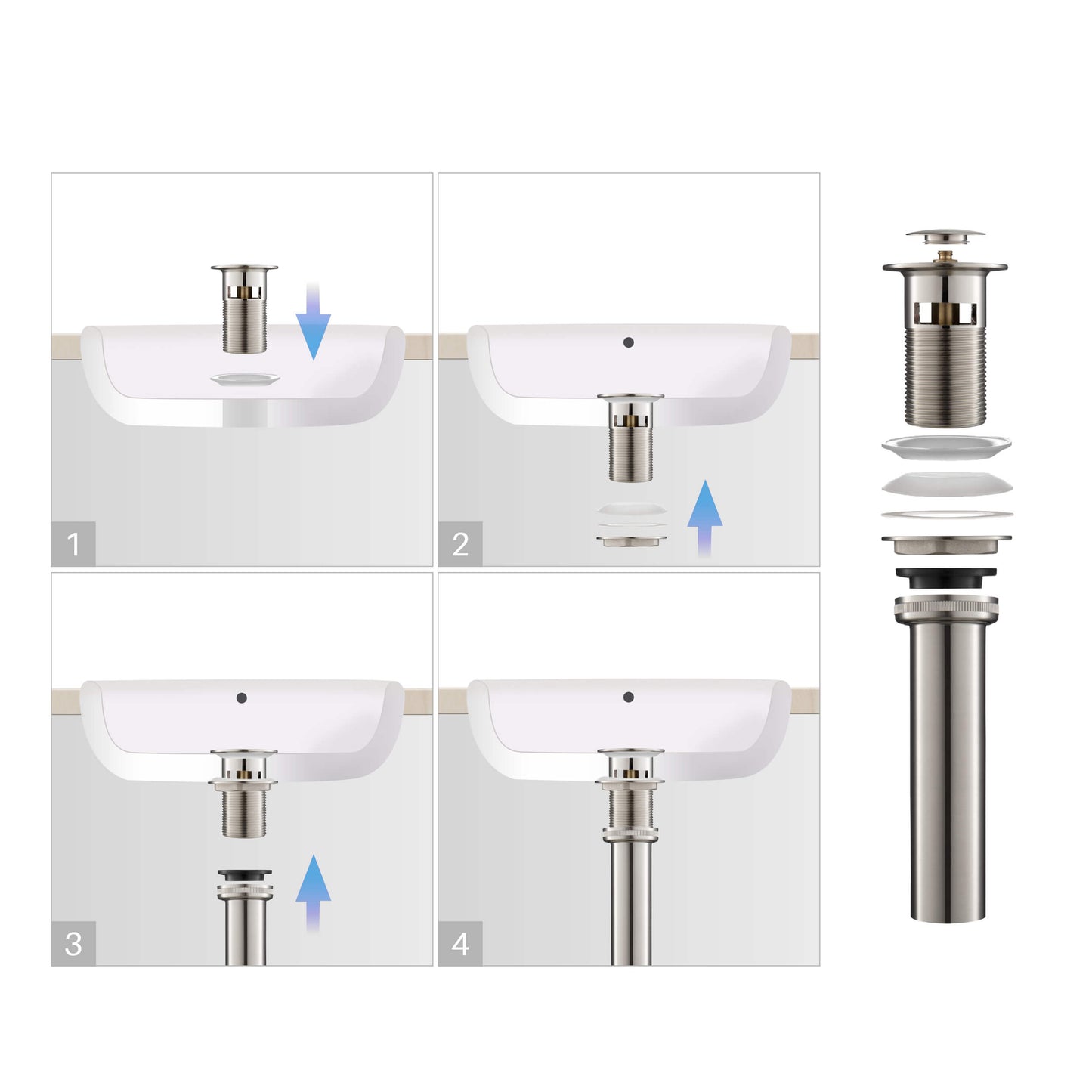 1

2

3

4