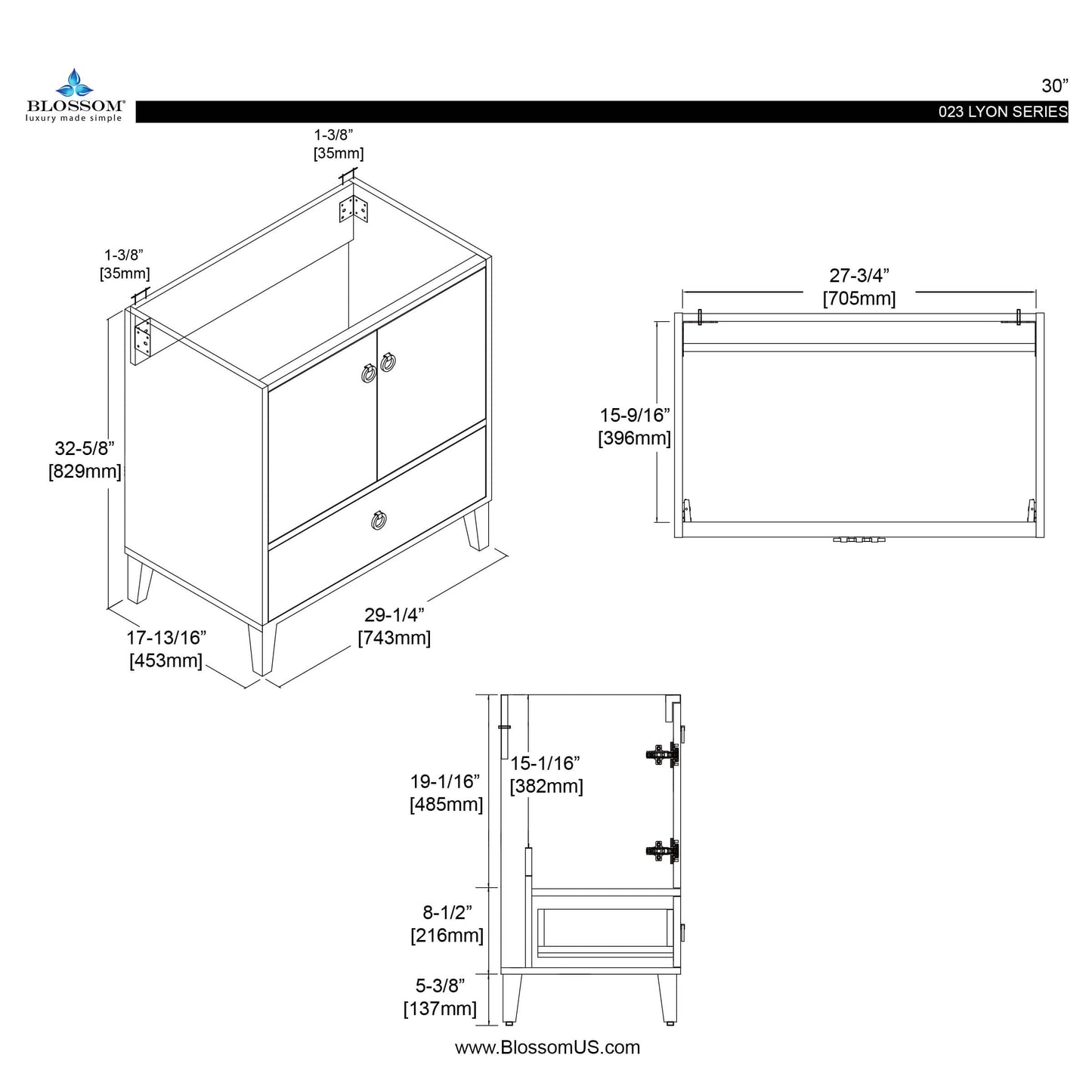 BLOSSOM®
luxury made simple

30”

023 LYON SERIES

1-3/8”
[35mm]

1-3/8”
[35mm]

32-5/8”
[829mm]

17-13/16”
[453mm]

29-1/4”
[743mm]

27-3/4”
[705mm]

15-9/16”
[396mm]

19-1/16”
[485mm]

15-1/16”
[382mm]

8-1/2”
[216mm]

5-3/8”
[137mm]

www.BlossomUS.com